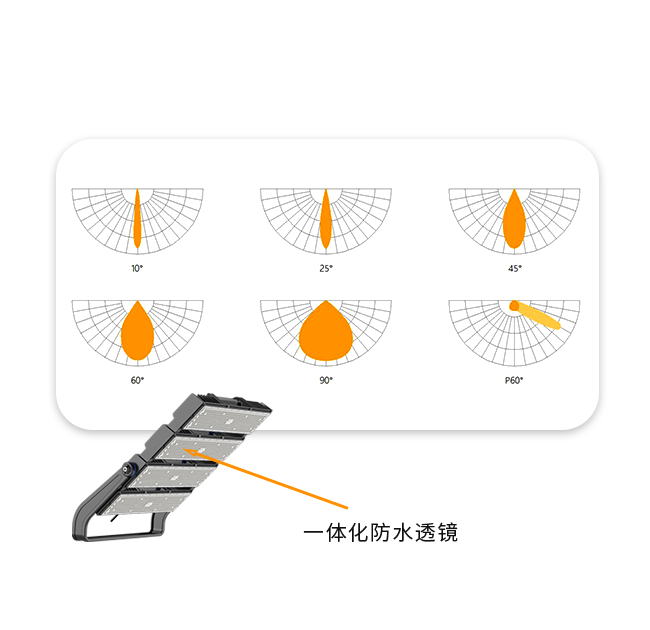 10°

25°

45°

60°

90°

P60°

一体化防水透镜